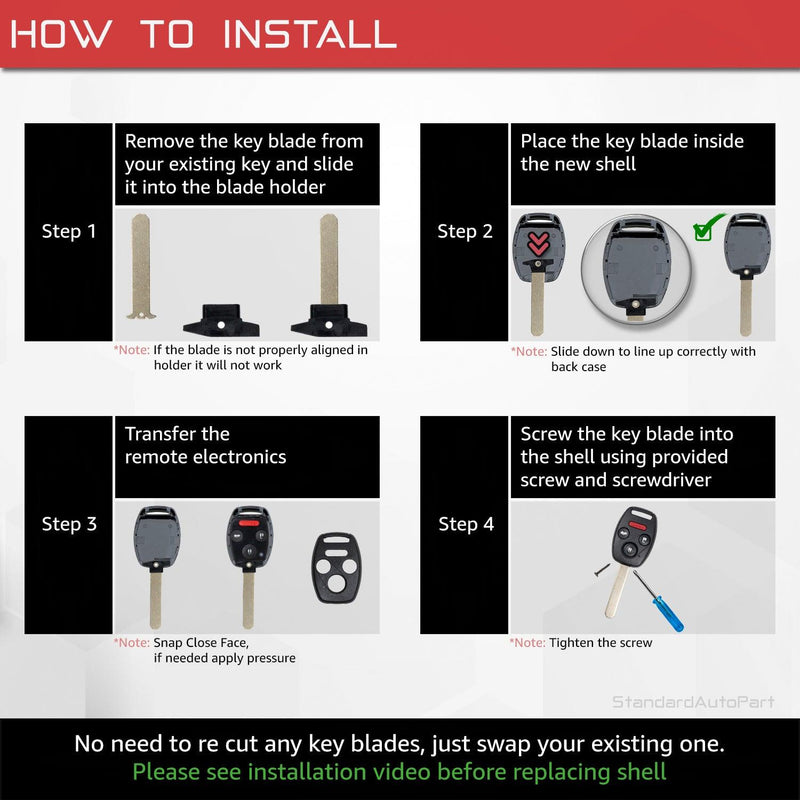 HOW TO INSTALL

Step 1

Remove the key blade from your existing key and slide it into the blade holder

*Note: If the blade is not properly aligned in holder it will not work

Step 2

Place the key blade inside the new shell

*Note: Slide down to line up correctly with back case

Step 3

Transfer the remote electronics

*Note: Snap Close Face, if needed apply pressure

Step 4

Screw the key blade into the shell using provided screw and screwdriver

*Note: Tighten the screw

StandardAutoPart

No need to re cut any key blades, just swap your existing one.
Please see installation video before replacing shell