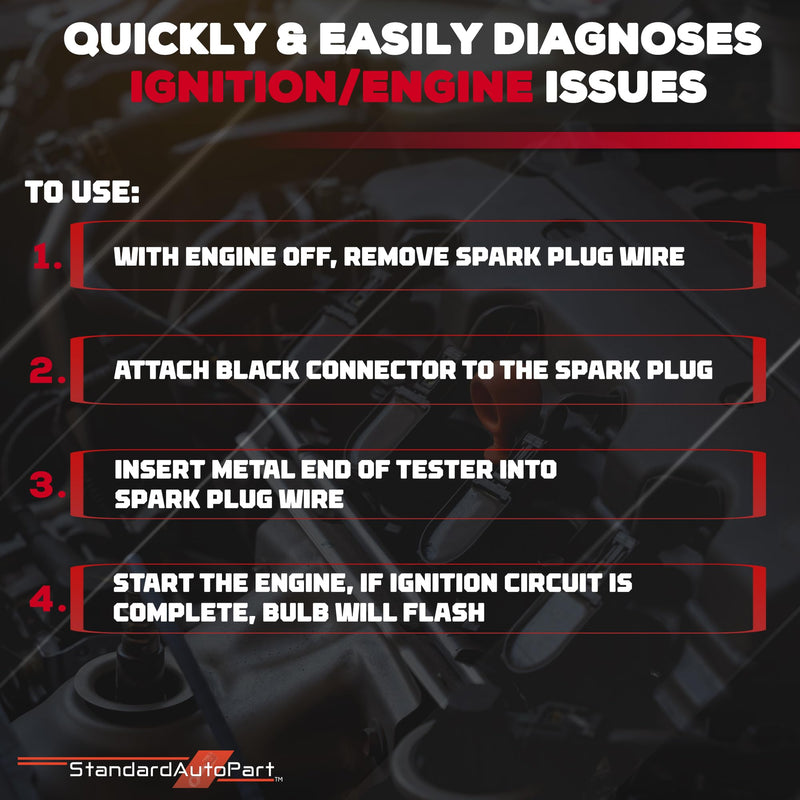 QUICKLY & EASILY DIAGNOSES IGNITION/ENGINE ISSUES

TO USE:

1. WITH ENGINE OFF, REMOVE SPARK PLUG WIRE

2. ATTACH BLACK CONNECTOR TO THE SPARK PLUG

3. INSERT METAL END OF TESTER INTO SPARK PLUG WIRE

4. START THE ENGINE, IF IGNITION CIRCUIT IS COMPLETE, BULB WILL FLASH

StandardAutoPart™