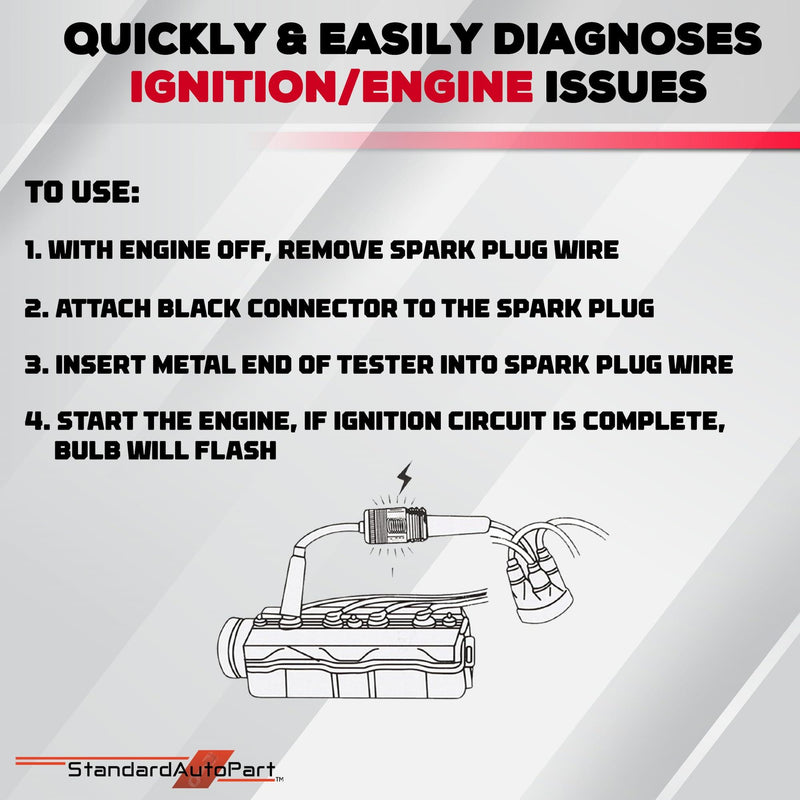 QUICKLY & EASILY DIAGNOSES IGNITION/ENGINE ISSUES

TO USE:

1. WITH ENGINE OFF, REMOVE SPARK PLUG WIRE

2. ATTACH BLACK CONNECTOR TO THE SPARK PLUG

3. INSERT METAL END OF TESTER INTO SPARK PLUG WIRE

4. START THE ENGINE, IF IGNITION CIRCUIT IS COMPLETE, BULB WILL FLASH

StandardAutoPart™